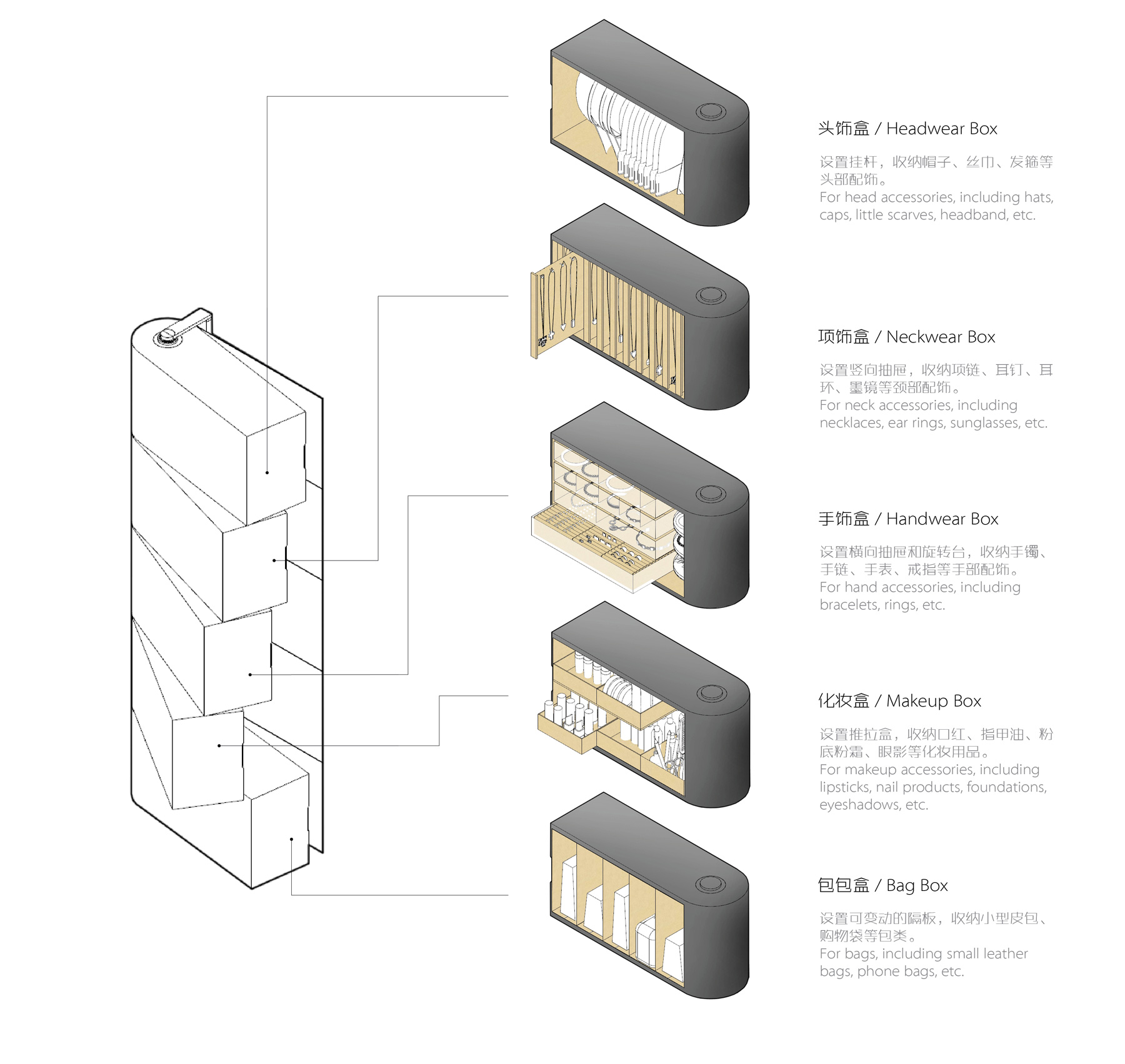 头饰盒 / Headwear Box

设置挂杆，收纳帽子、丝巾、发箍等头部配饰。
For head accessories, including hats, caps, little scarves, headband, etc.

项饰盒 / Neckwear Box

设置竖向抽屉，收纳项链、耳钉、耳环、墨镜等颈部配饰。
For neck accessories, including necklaces, ear rings, sunglasses, etc.

手饰盒 / Handwear Box

设置横向抽屉和旋转台，收纳手镯、手链、手表、戒指等手部配饰。
For hand accessories, including bracelets, rings, etc.

化妆盒 / Makeup Box

设置推拉盒，收纳口红、指甲油、粉底粉霜、眼影等化妆用品。
For makeup accessories, including lipsticks, nail products, foundations, eyeshadows, etc.

包包盒 / Bag Box

设置可变动的隔板，收纳小型皮包、购物袋等包类。
For bags, including small leather bags, phone bags, etc.